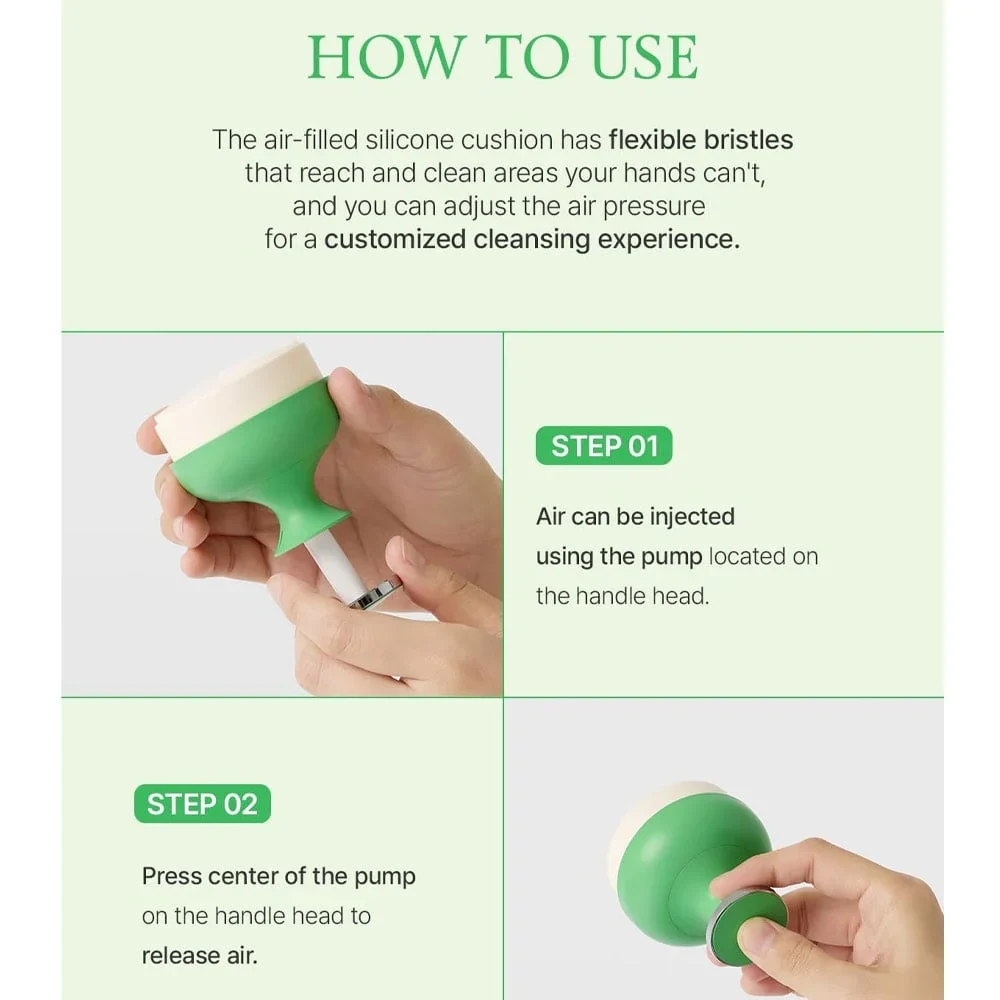 HOW TO USE

The air-filled silicone cushion has flexible bristles that reach and clean areas your hands can't, and you can adjust the air pressure for a customized cleansing experience.

STEP 01

Air can be injected using the pump located on the handle head.

STEP 02

Press center of the pump on the handle head to release air.